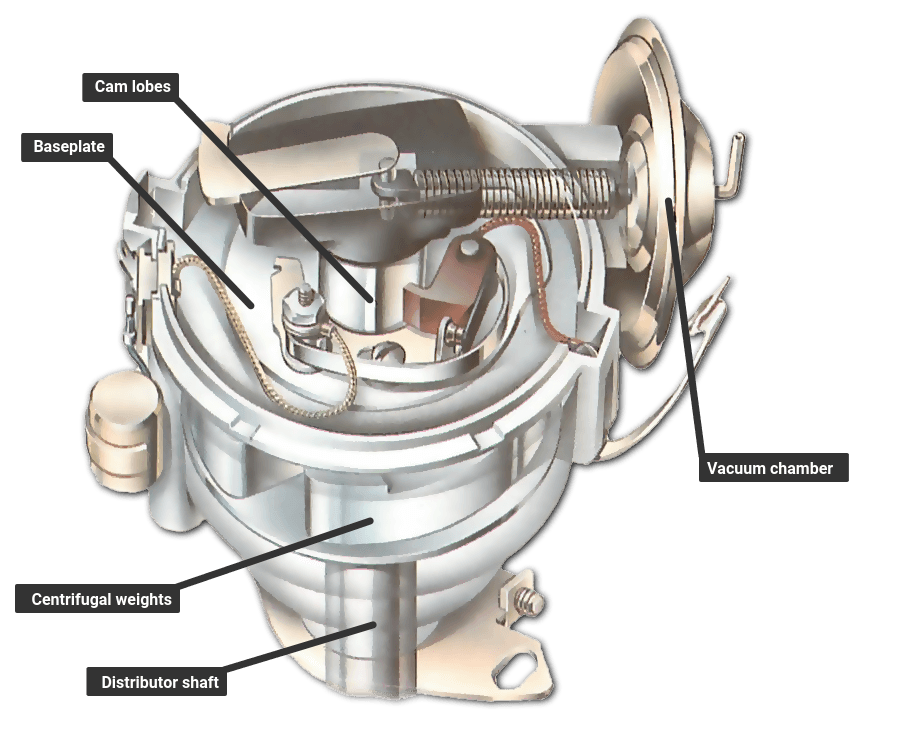 Cam lobes

Baseplate

Vacuum chamber

Centrifugal weights

Distributor shaft