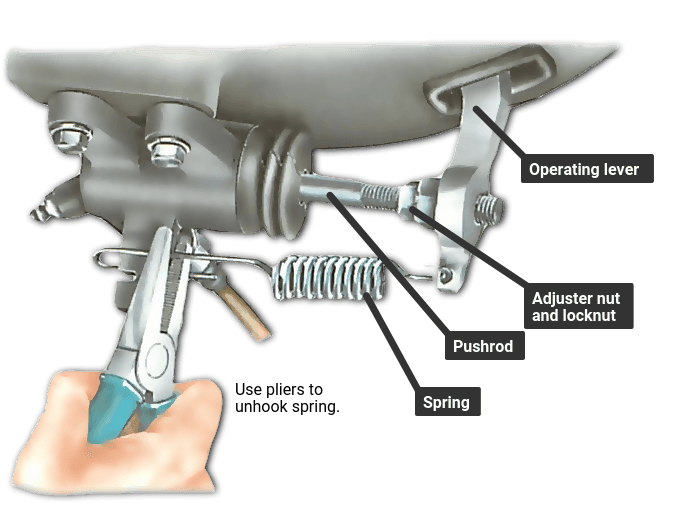 Operating lever

Adjuster nut and locknut

Pushrod

Spring

Use pliers to unhook spring.