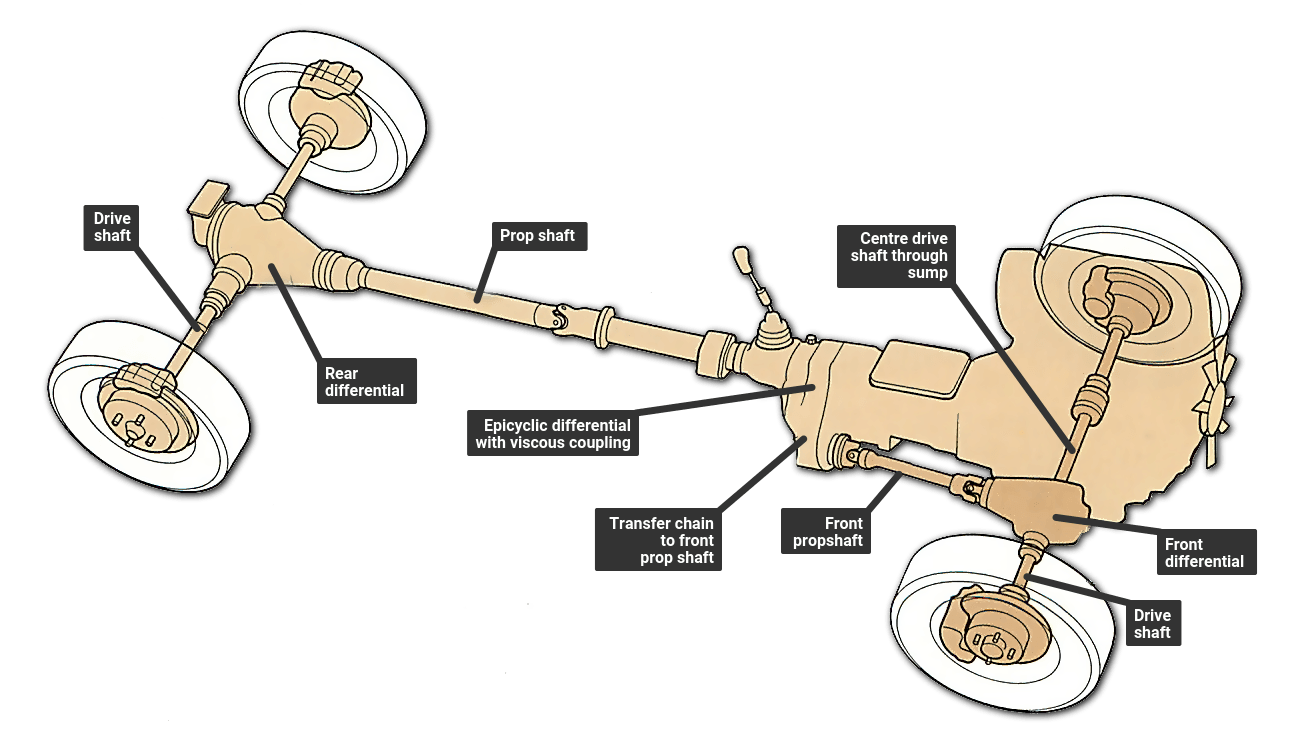 Drive shaft

Prop shaft

Centre drive shaft through sump

Rear differential

Epicyclic differential with viscous coupling

Transfer chain to front prop shaft

Front propshaft

Front differential

Drive shaft