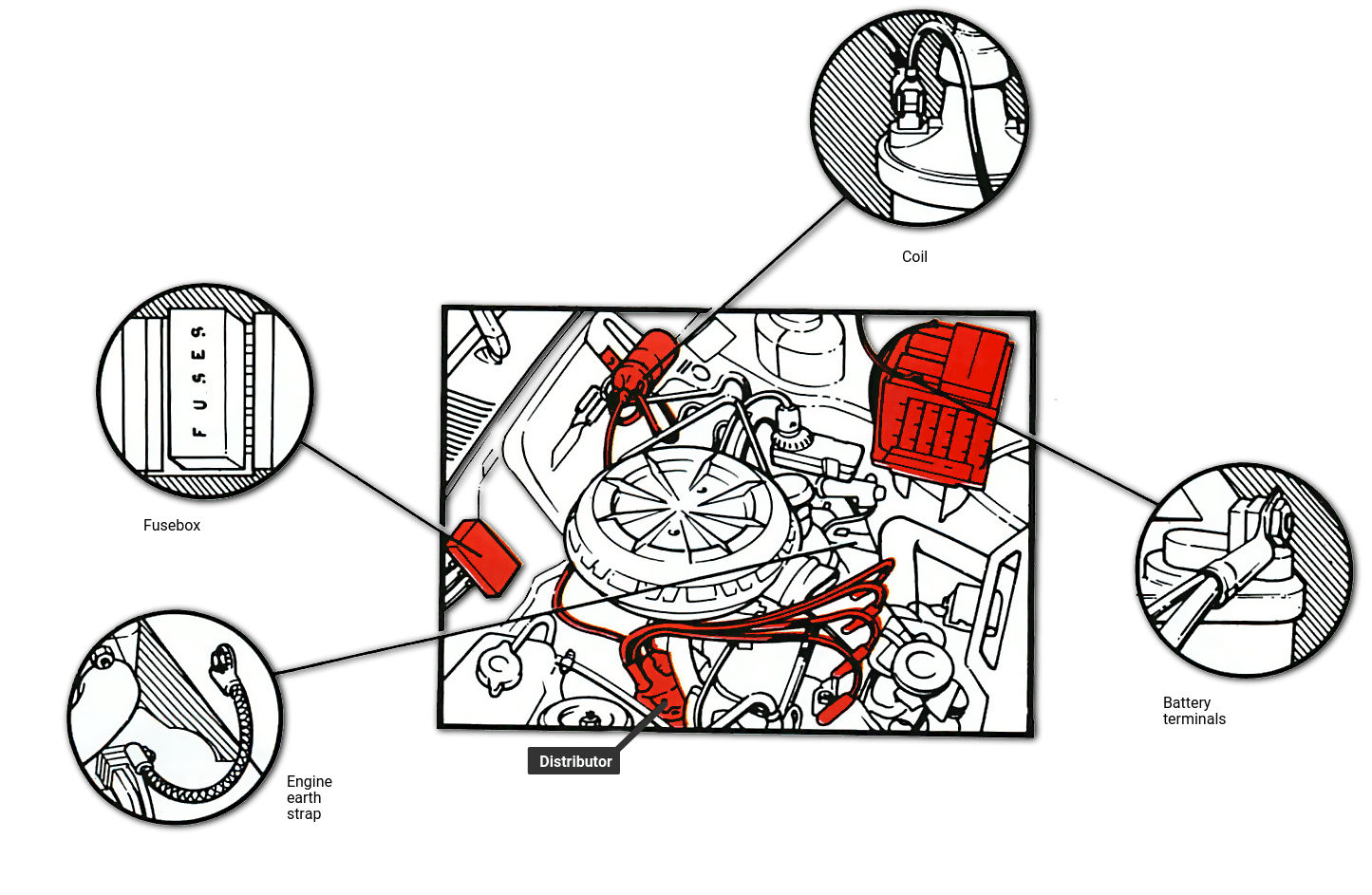 Coil

FUSES

Fusebox

Battery terminals

Distributor

Engine earth strap