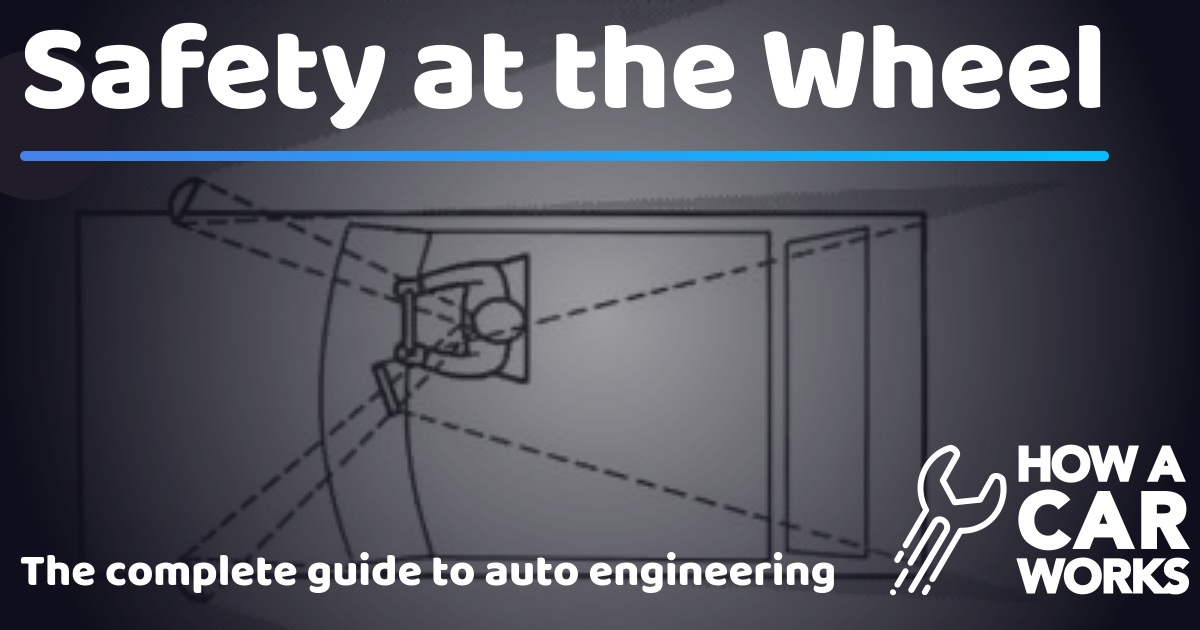 Safety at the Wheel

The complete guide to auto engineering

HOW A CAR WORKS